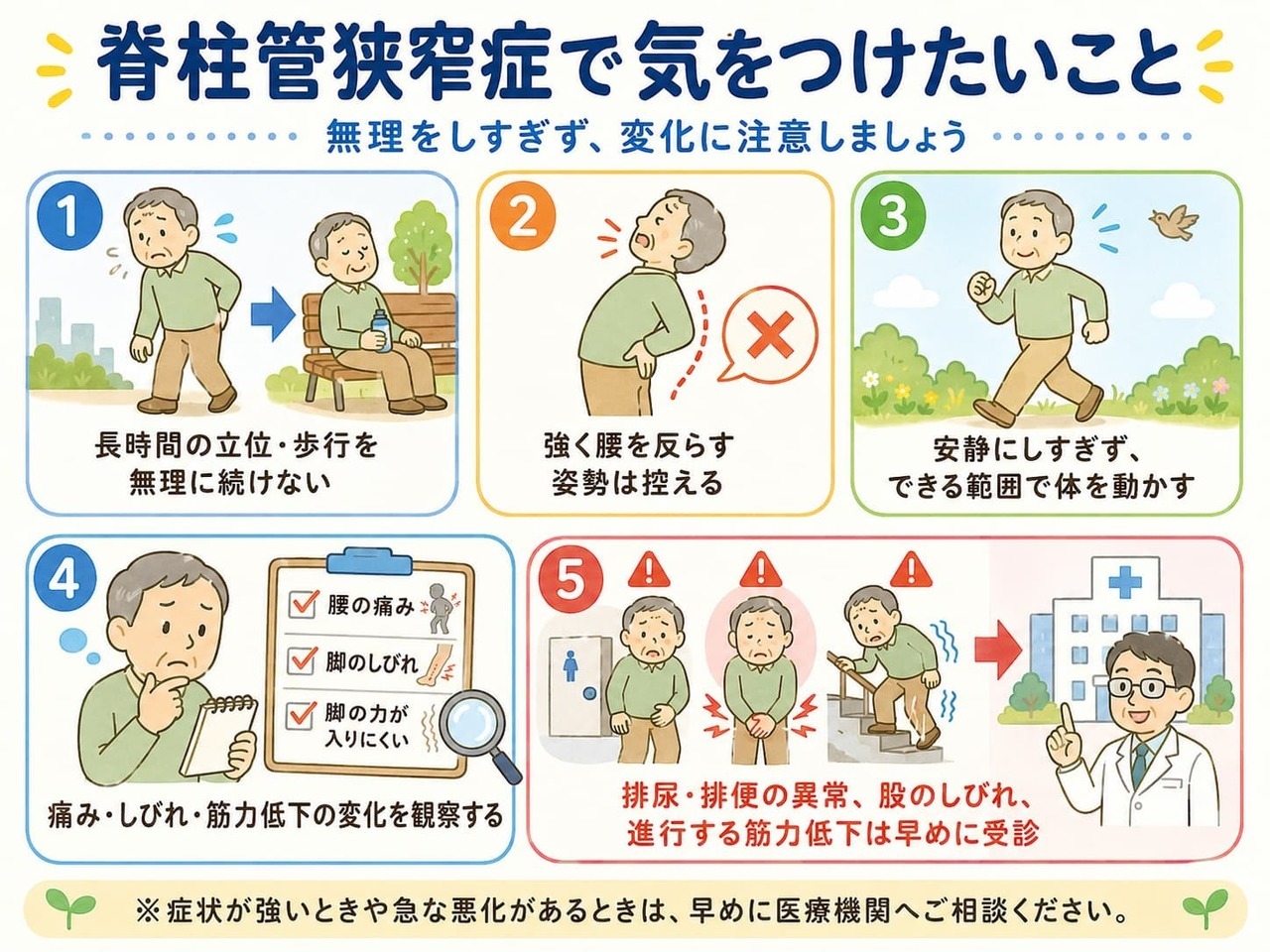 脊柱管狭窄症で気をつけたいこと

無理をしすぎず、変化に注意しましょう

1
長時間の立位・歩行を無理に続けない

2
強く腰を反らす姿勢は控える

3
安静にしすぎず、できる範囲で体を動かす

4
腰の痛み
脚のしびれ
脚の力が入りにくい
痛み・しびれ・筋力低下の変化を観察する

5
排尿・排便の異常、股のしびれ、進行する筋力低下は早めに受診

※症状が強いときや急な悪化があるときは、早めに医療機関へご相談ください。